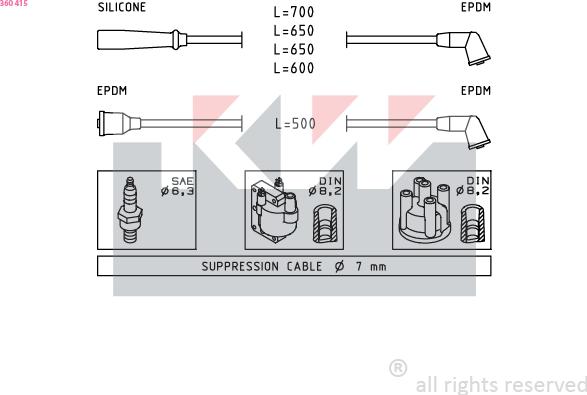 360 415

SILICONE

L=700
L=650
L=650
L=600

EPDM

EPDM

L=500

EPDM

SAE
ø6,3

DIN
ø8,2

DIN
ø8,2

SUPPRESSION CABLE ø 7 mm

®
all rights reserved