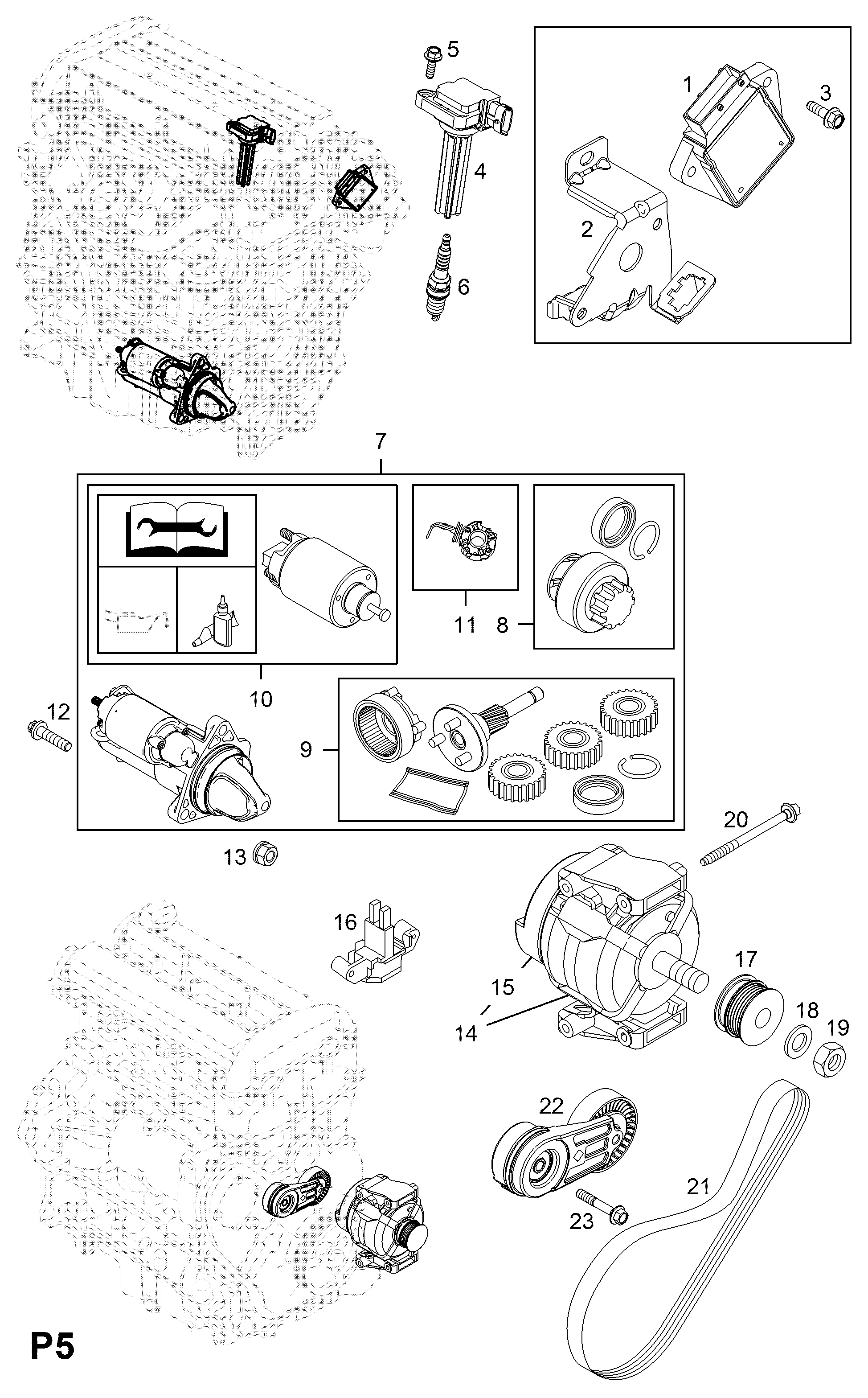 5
1
3
4
2
6
7
11
8
10
12
9
13
20
16
17
15
14
18
19
22
21
23
P5