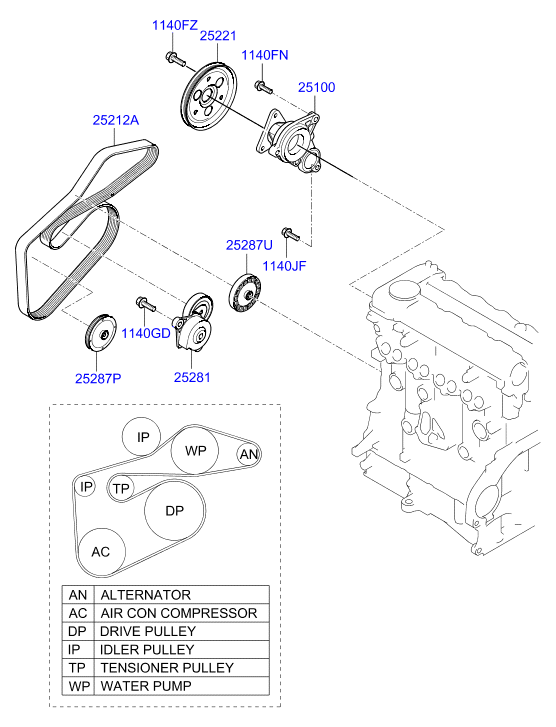 1140FZ
25221
1140FN
25100
25212A
25287U
1140JF
1140GD
25287P
25281

IP
WP
AN
IP
TP
DP
AC

| AN | ALTERNATOR |
|---|---|
| AC | AIR CON COMPRESSOR |
| DP | DRIVE PULLEY |
| IP | IDLER PULLEY |
| TP | TENSIONER PULLEY |
| WP | WATER PUMP |