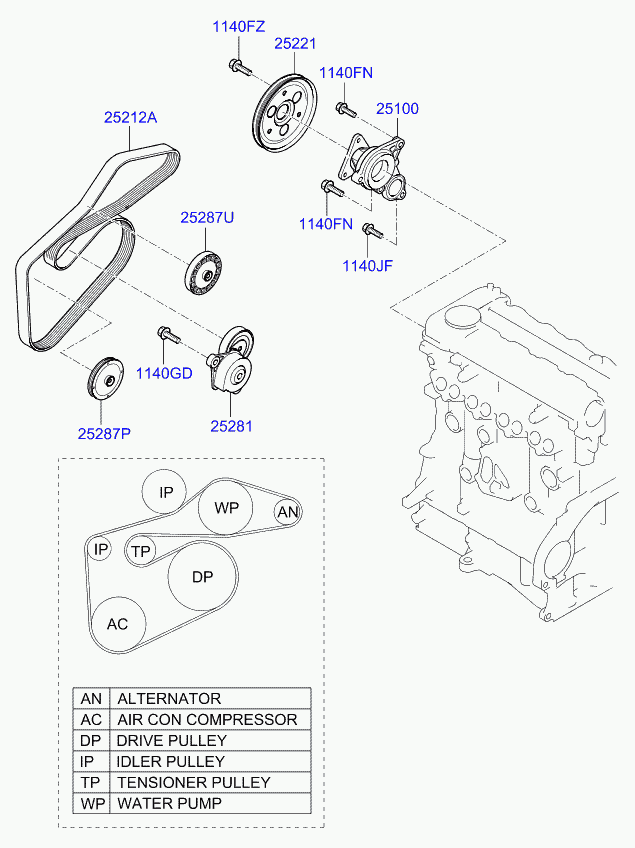 1140FZ
25221
1140FN
25100
25212A
25287U
1140FN
1140JF
1140GD
25287P
25281

IP
WP
AN
IP
TP
DP
AC

| AN | ALTERNATOR |
|---|---|
| AC | AIR CON COMPRESSOR |
| DP | DRIVE PULLEY |
| IP | IDLER PULLEY |
| TP | TENSIONER PULLEY |
| WP | WATER PUMP |