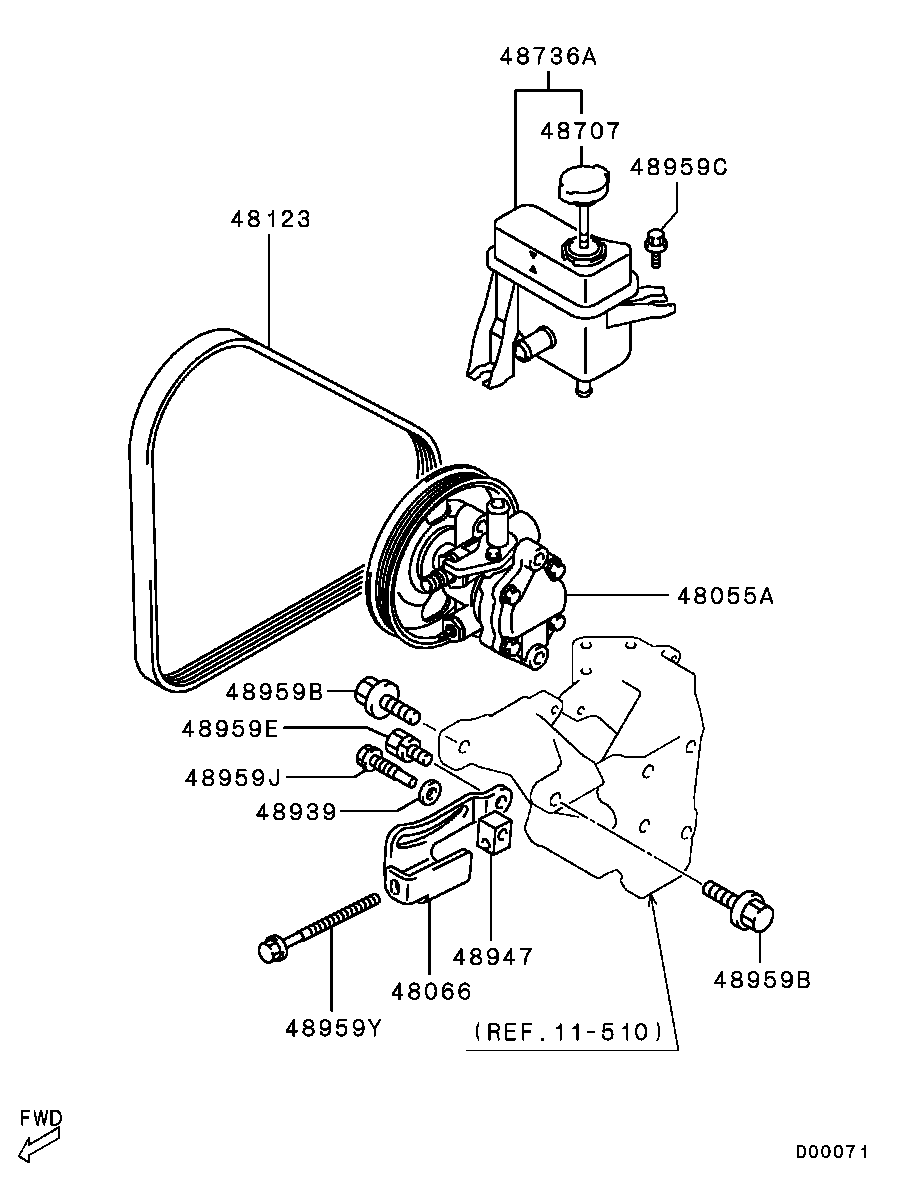 48736A
48707
48959C
48123
48055A
48959B
48959E
48959J
48939
48947
48066
48959Y
48959B
(REF.11-510)
FWD
D00071