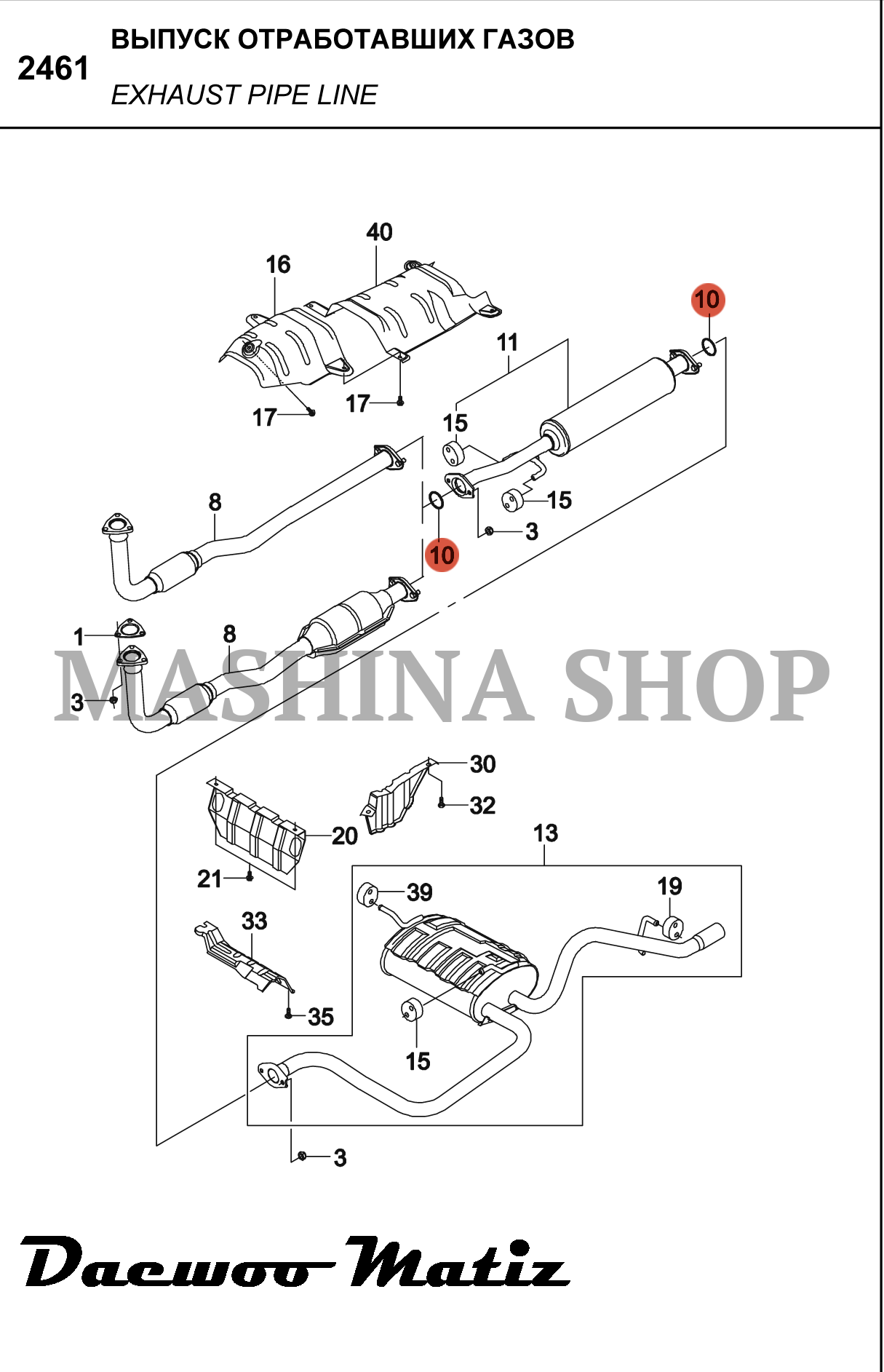 2461

ВЫПУСК ОТРАБОТАВШИХ ГАЗОВ

EXHAUST PIPE LINE

40
16
10
11
17
17
15
8
15
3
10
1
8
3

MASHINA SHOP

30
32
20
13
21
39
19
33
35
15
3

Daewoo Matiz