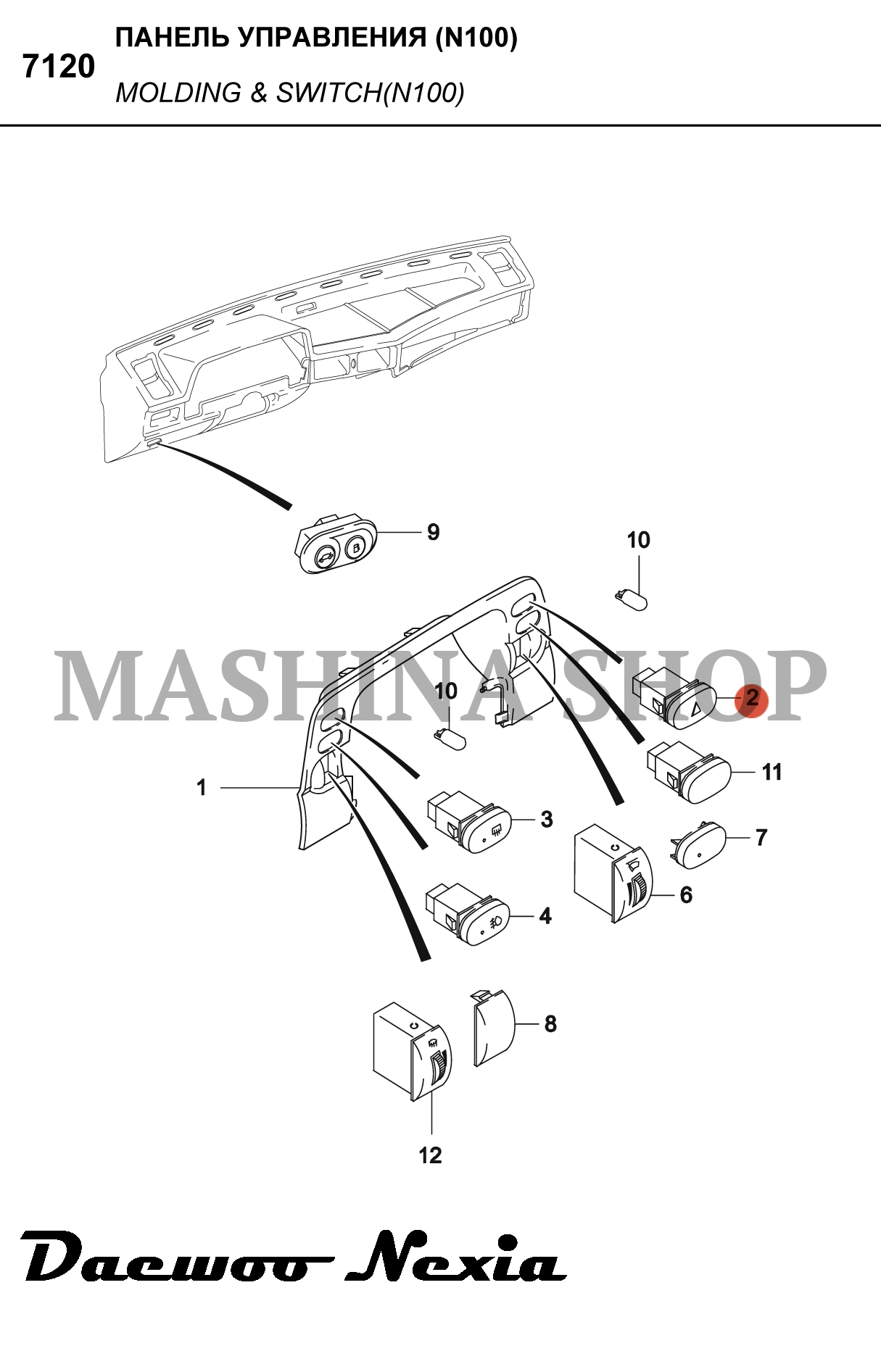 7120

ПАНЕЛЬ УПРАВЛЕНИЯ (N100)

MOLDING & SWITCH(N100)

9

10

MASHINA SHOP

10

2

11

1

3

7

6

4

8

12

Daewoo Nexia