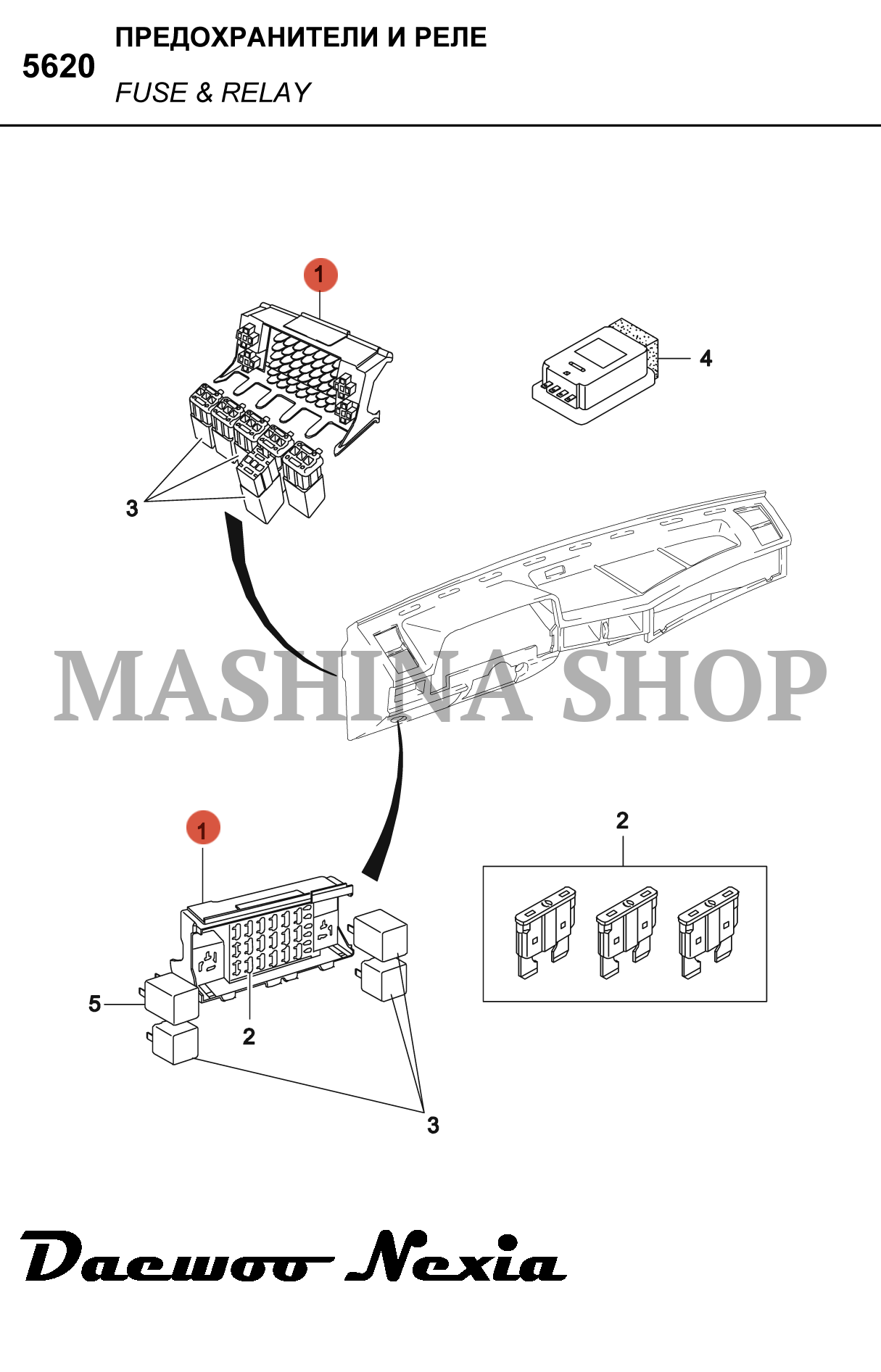 5620 ПРЕДОХРАНИТЕЛИ И РЕЛЕ

FUSE & RELAY

1

4

3

MASHINA SHOP

1

2

5

2

3

Daewoo Nexia