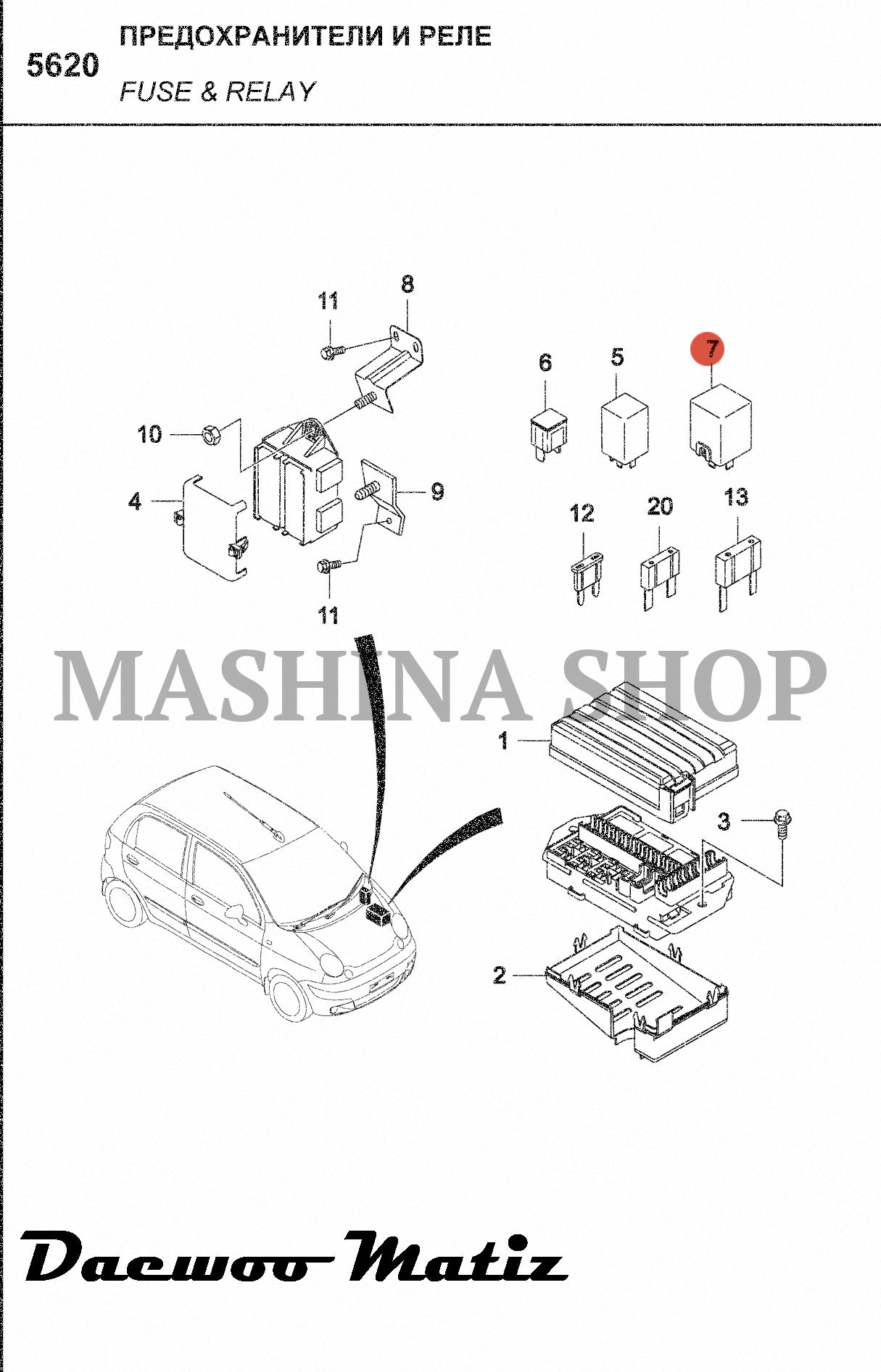 5620 ПРЕДОХРАНИТЕЛИ И РЕЛЕ

FUSE & RELAY

11
8
6
5
7
10
4
9
12
20
13
11

MASHINA SHOP

1
3
2

Daewoo Matiz